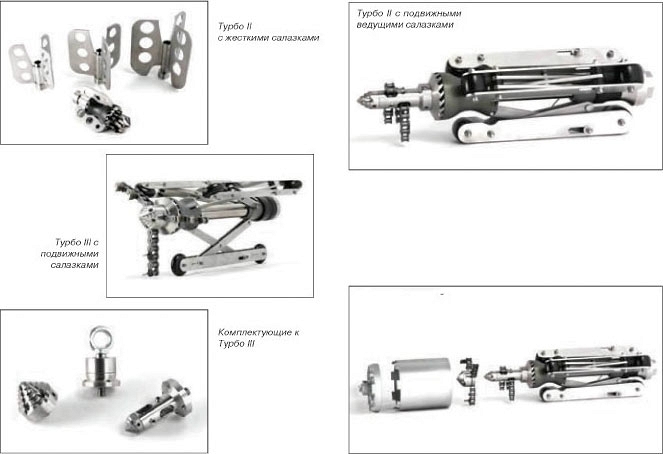 Турбо II с жесткими салазками

Турбо II с подвижными ведущими салазками

Турбо III с подвижными салазками

Комплектующие к Турбо III